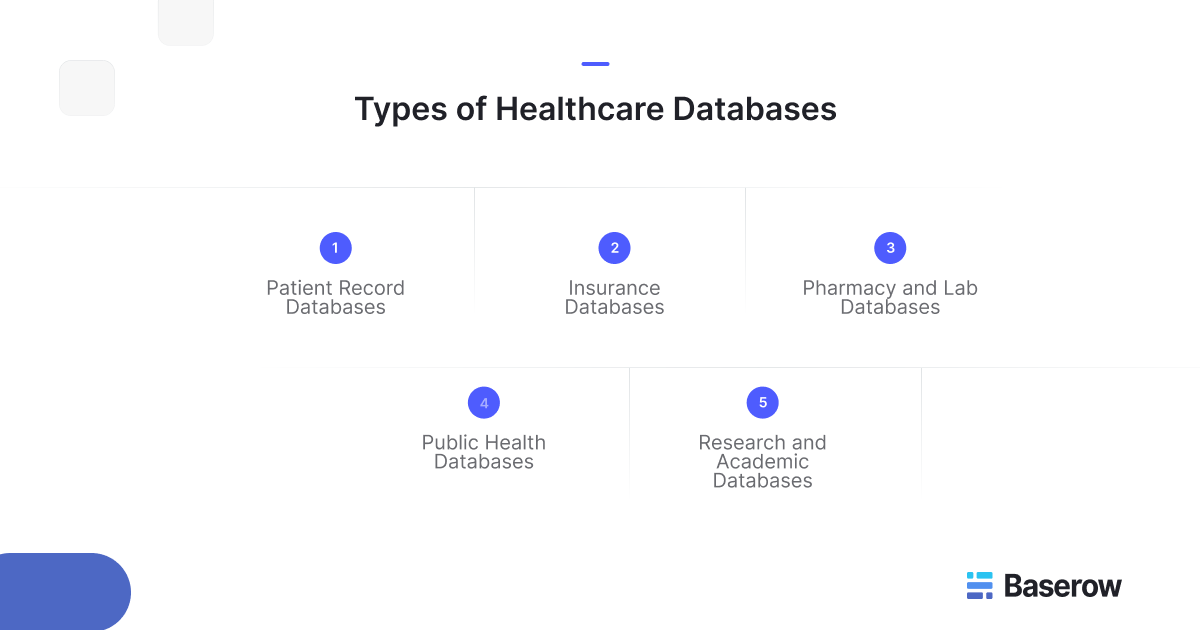 Types of Healthcare Databases

1
Patient Record Databases

2
Insurance Databases

3
Pharmacy and Lab Databases

4
Public Health Databases

5
Research and Academic Databases

Baserow